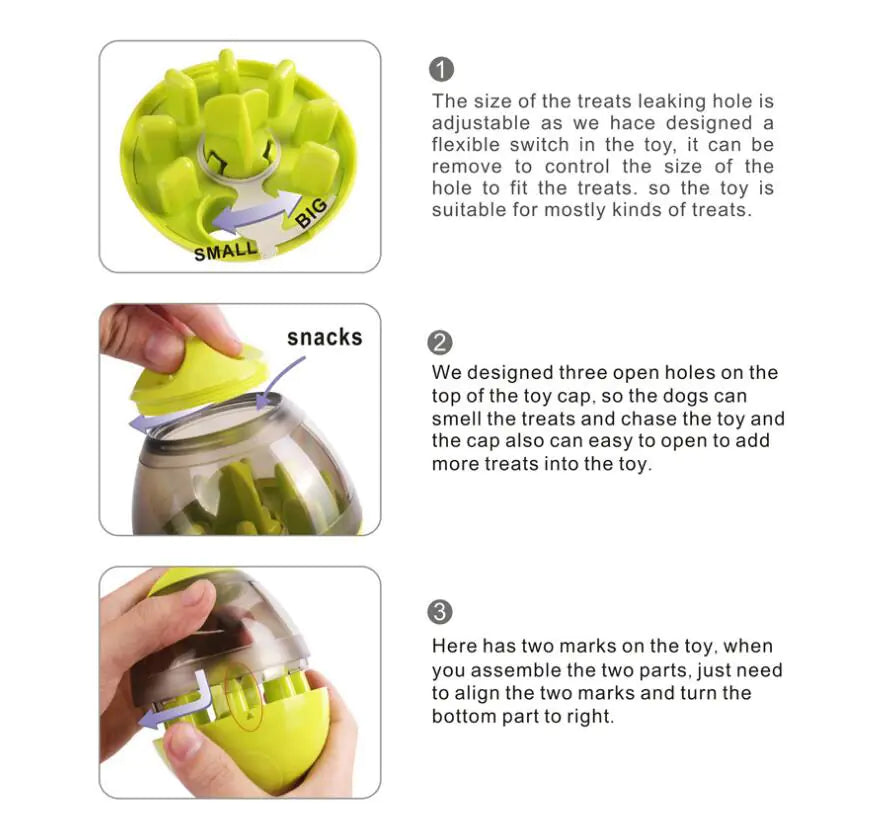 SMALL
BIG

1
The size of the treats leaking hole is adjustable as we hace designed a flexible switch in the toy, it can be remove to control the size of the hole to fit the treats. so the toy is suitable for mostly kinds of treats.

snacks

2
We designed three open holes on the top of the toy cap, so the dogs can smell the treats and chase the toy and the cap also can easy to open to add more treats into the toy.

3
Here has two marks on the toy, when you assemble the two parts, just need to align the two marks and turn the bottom part to right.